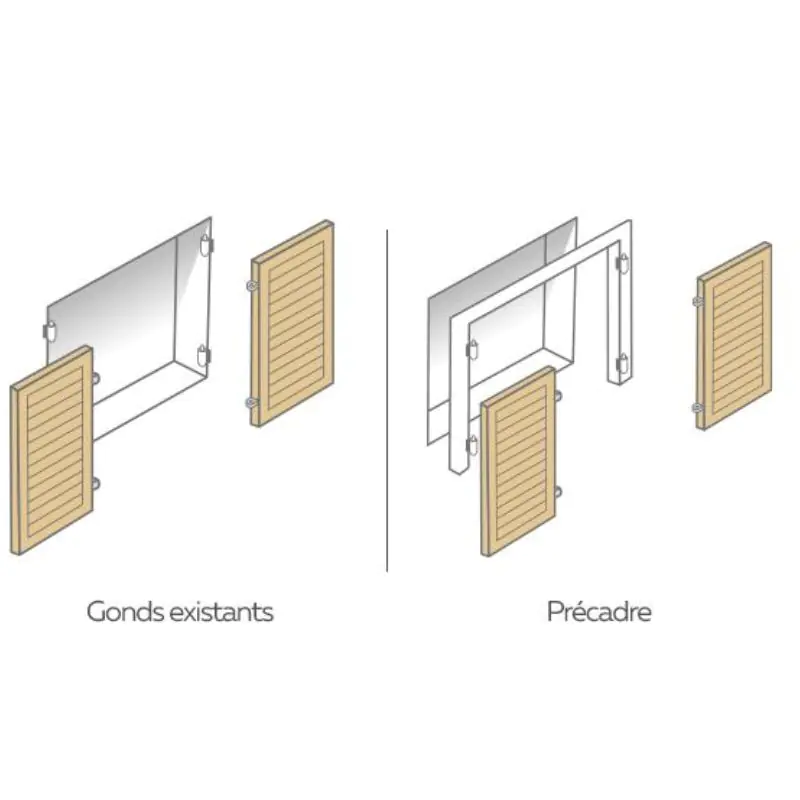 Gonds existants

Précadre